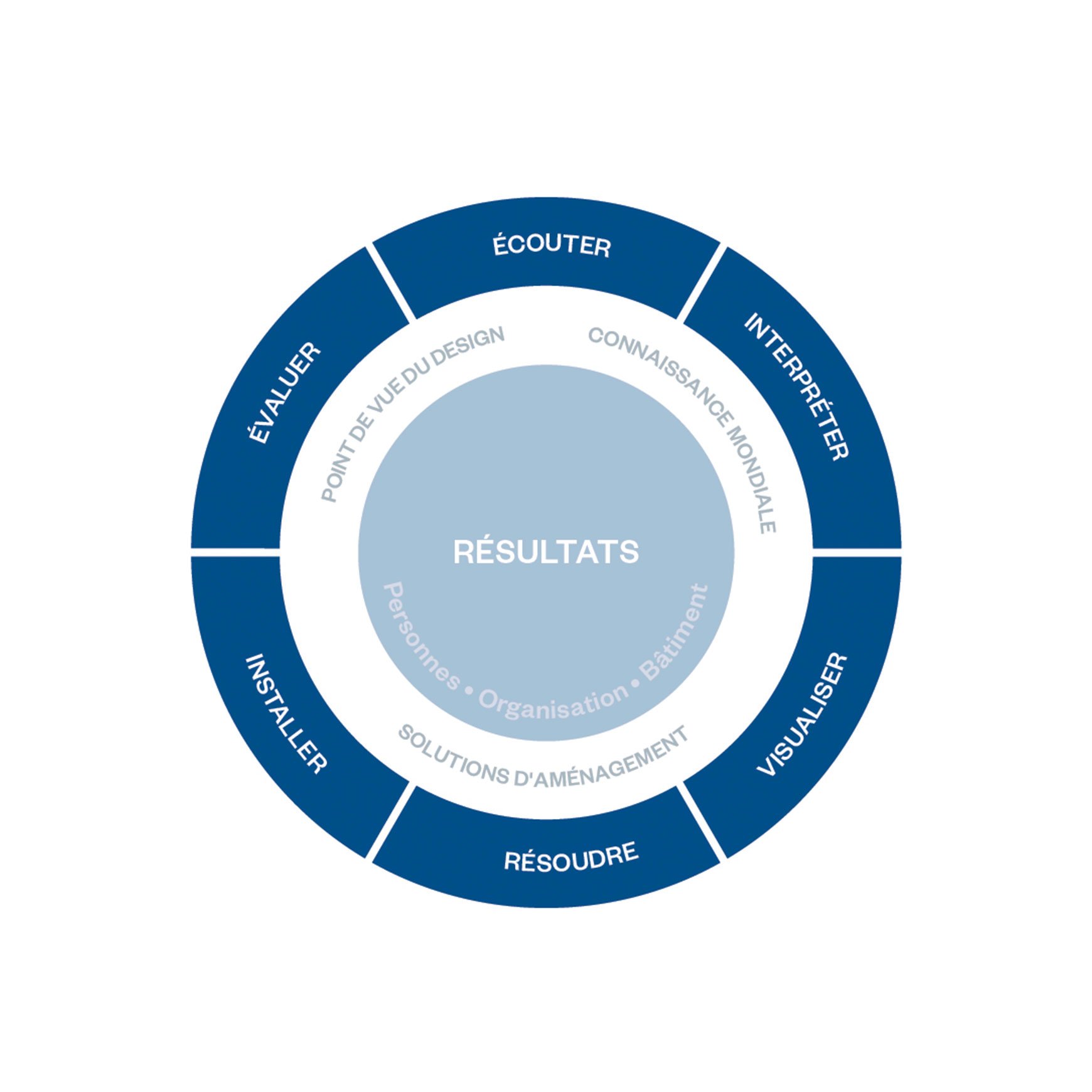 ÉCOUTER

INTERPRÉTER

VISUALISER

RÉSOUDRE

INSTALLER

ÉVALUER

POINT DE VUE DU DESIGN

CONNAISSANCE MONDIALE

SOLUTIONS D'AMÉNAGEMENT

RÉSULTATS

Personnes • Organisation • Bâtiment