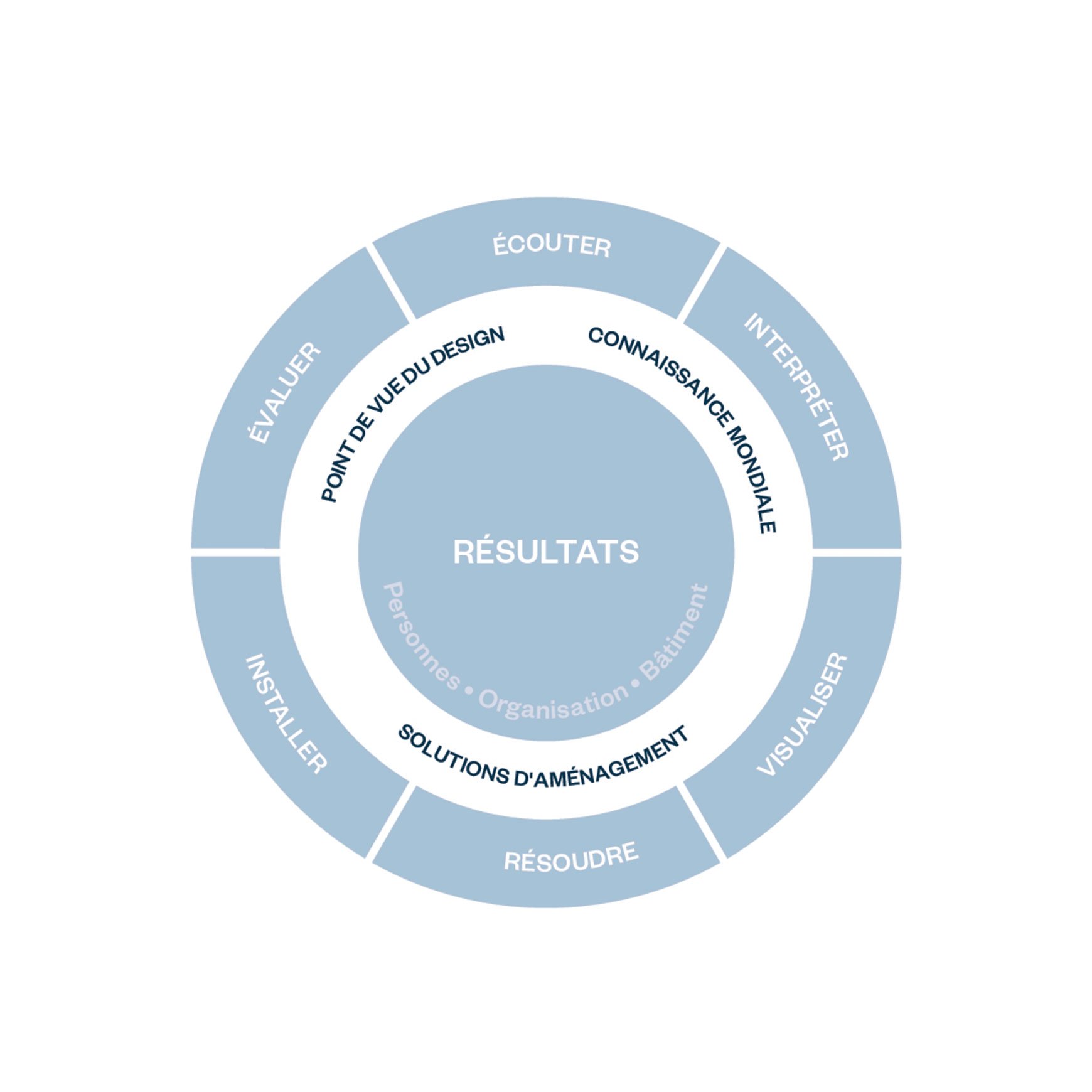 ÉCOUTER

INTERPRÉTER

VISUALISER

RÉSOUDRE

INSTALLER

ÉVALUER

POINT DE VUE DU DESIGN

CONNAISSANCE MONDIALE

SOLUTIONS D'AMÉNAGEMENT

RÉSULTATS

Personnes • Organisation • Bâtiment