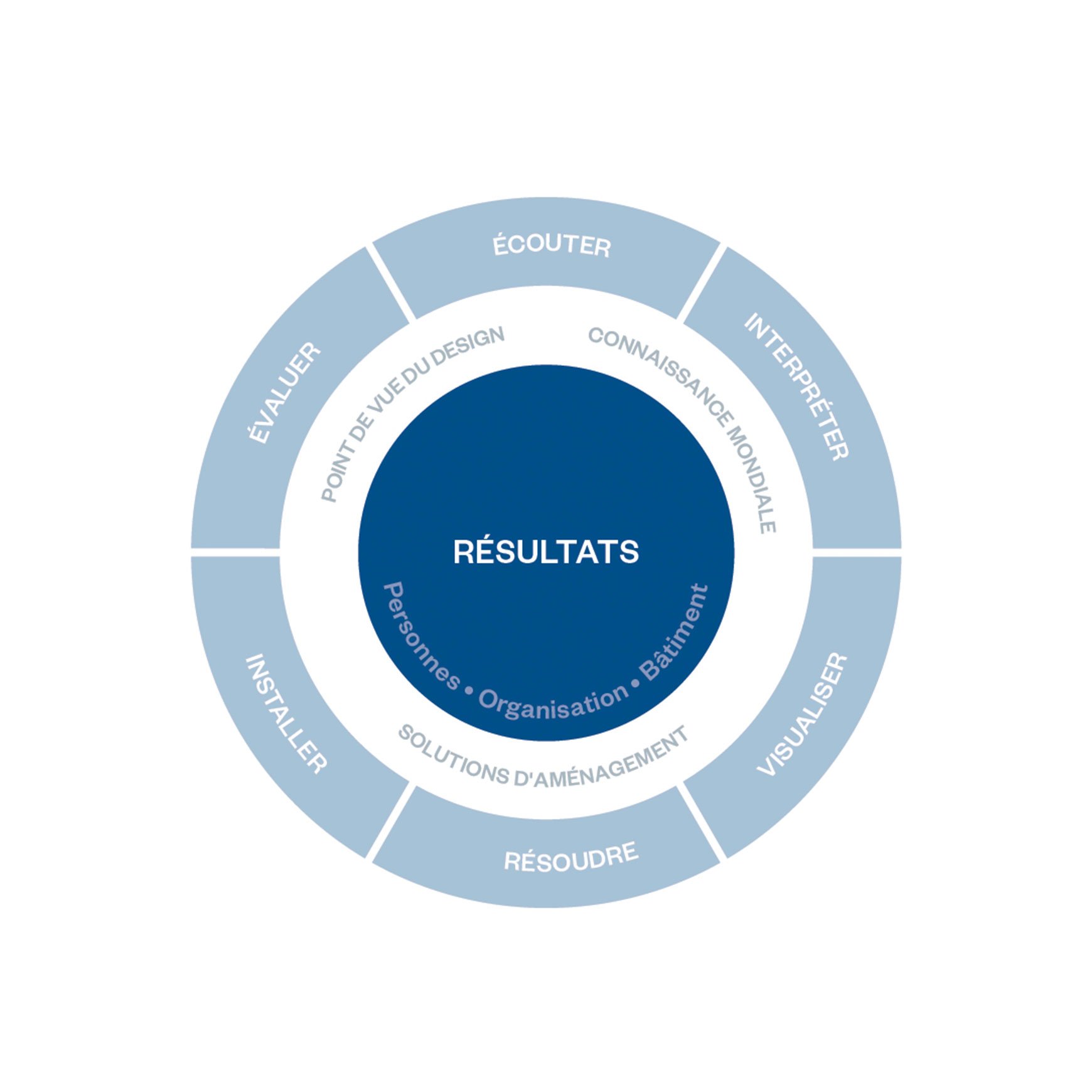 ÉCOUTER

INTERPRÉTER

VISUALISER

RÉSOUDRE

INSTALLER

ÉVALUER

POINT DE VUE DU DESIGN

CONNAISSANCE MONDIALE

SOLUTIONS D'AMÉNAGEMENT

RÉSULTATS

Personnes • Organisation • Bâtiment