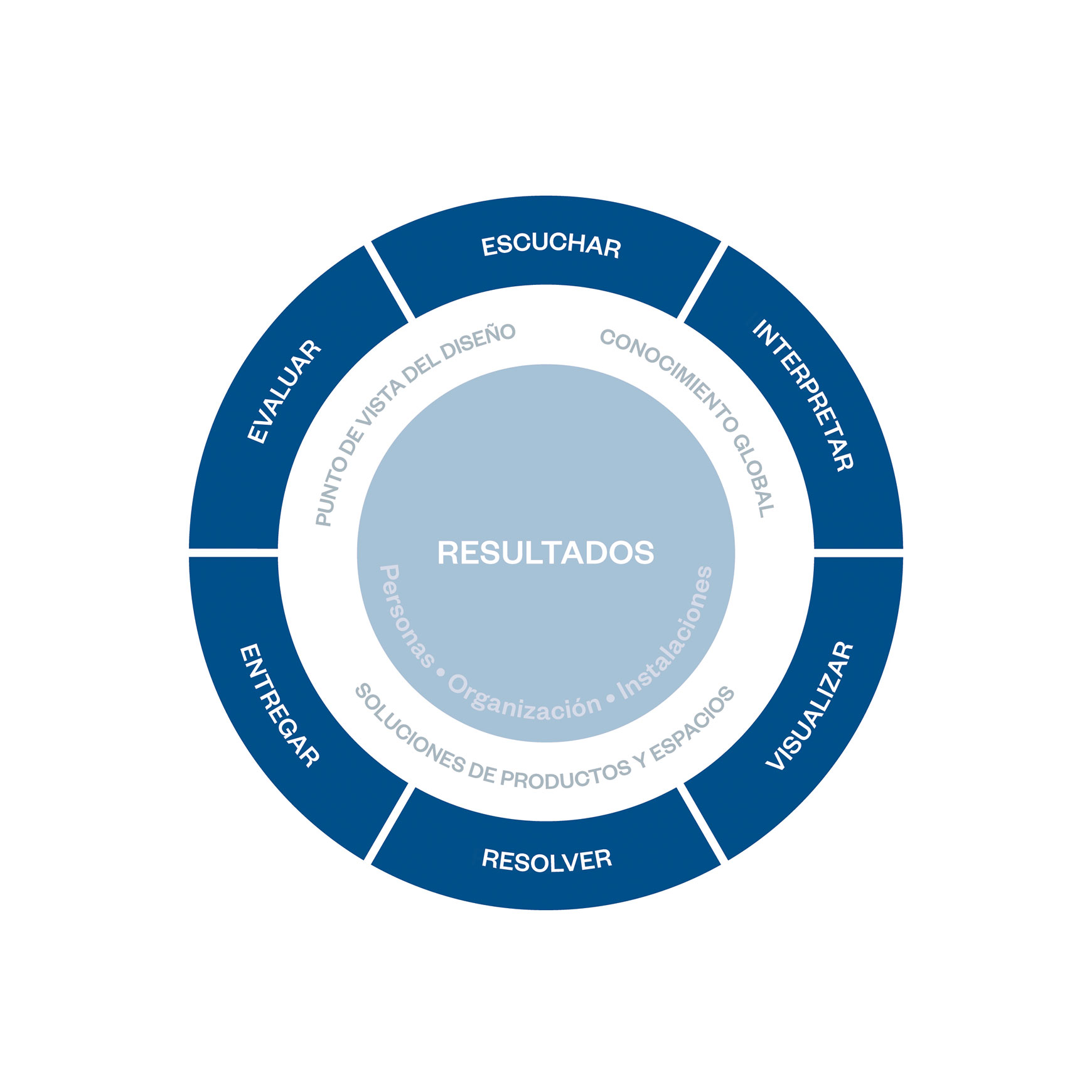 ESCUCHAR
INTERPRETAR
VISUALIZAR
RESOLVER
ENTREGAR
EVALUAR

PUNTO DE VISTA DEL DISEÑO
CONOCIMIENTO GLOBAL
SOLUCIONES DE PRODUCTOS Y ESPACIOS

RESULTADOS
Personas • Organización • Instalaciones