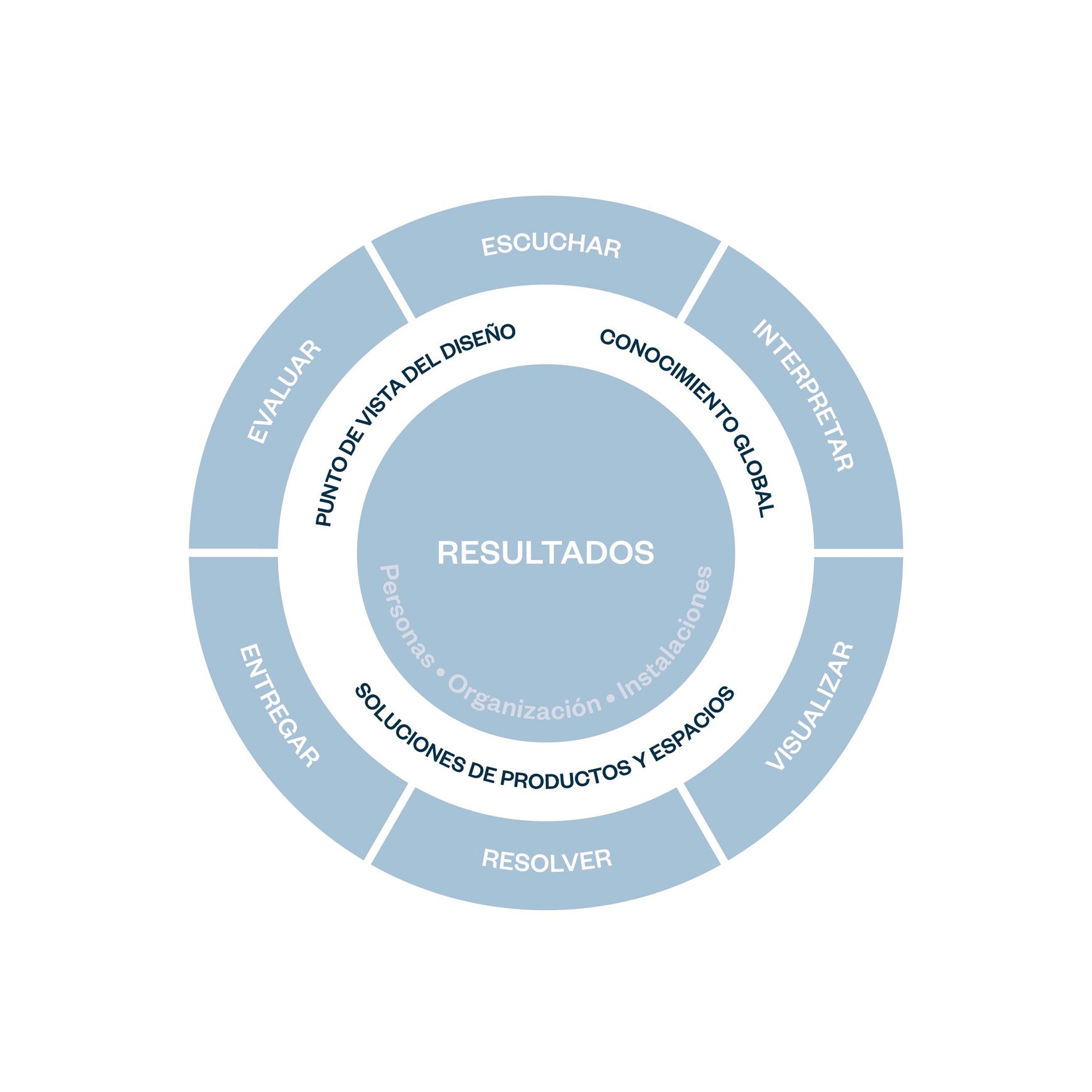 ESCUCHAR

INTERPRETAR

VISUALIZAR

RESOLVER

ENTREGAR

EVALUAR

PUNTO DE VISTA DEL DISEÑO

CONOCIMIENTO GLOBAL

SOLUCIONES DE PRODUCTOS Y ESPACIOS

RESULTADOS

Personas • Organización • Instalaciones