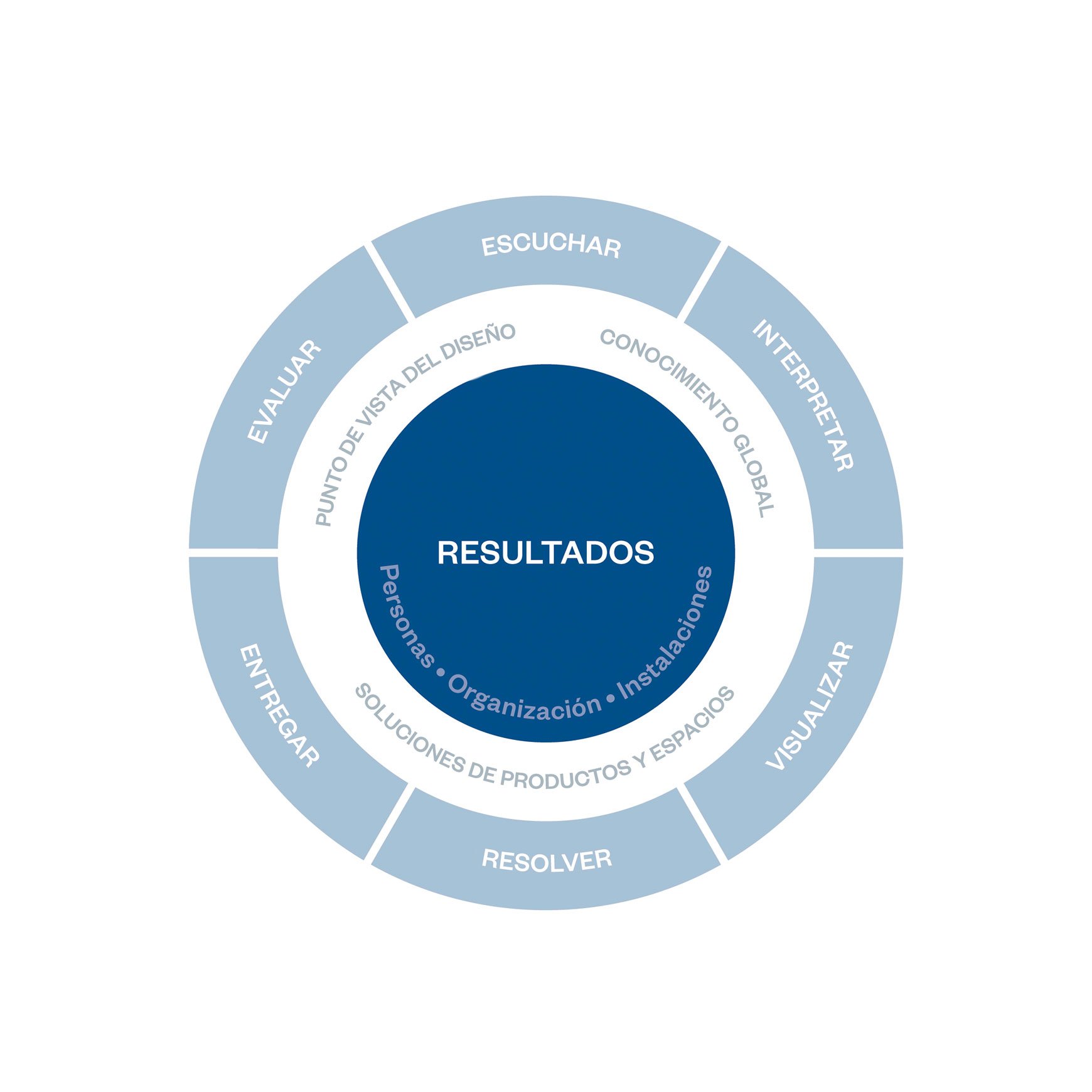 ESCUCHAR
INTERPRETAR
VISUALIZAR
RESOLVER
ENTREGAR
EVALUAR

PUNTO DE VISTA DEL DISEÑO
CONOCIMIENTO GLOBAL
SOLUCIONES DE PRODUCTOS Y ESPACIOS

RESULTADOS
Personas • Organización • Instalaciones