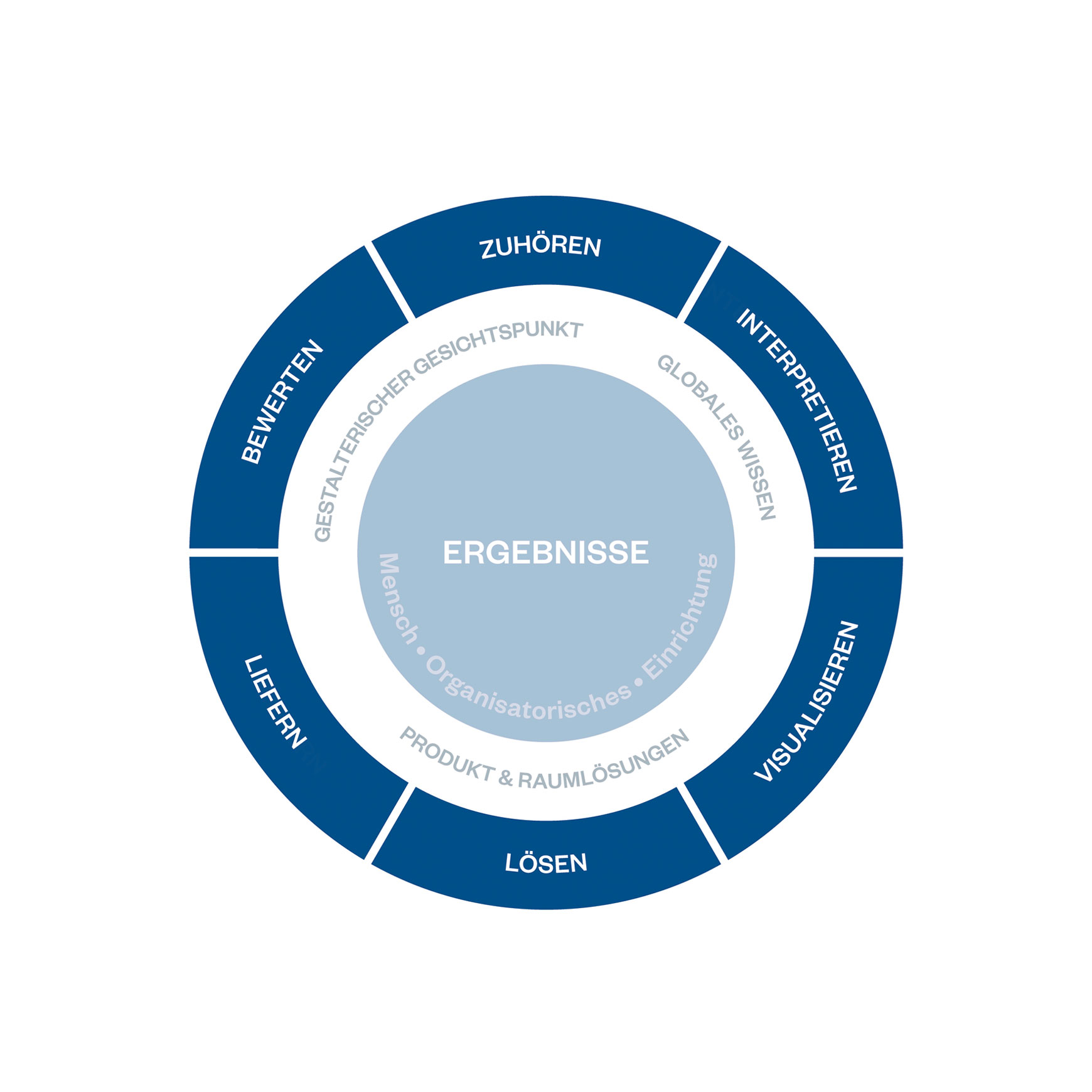 ZUHÖREN

INTERPRETIEREN

VISUALISIEREN

LÖSEN

LIEFERN

BEWERTEN

GESTALTERISCHER GESICHTSPUNKT

GLOBALES WISSEN

PRODUKT & RAUMLÖSUNGEN

ERGEBNISSE

Mensch • Organisatorisches • Einrichtung