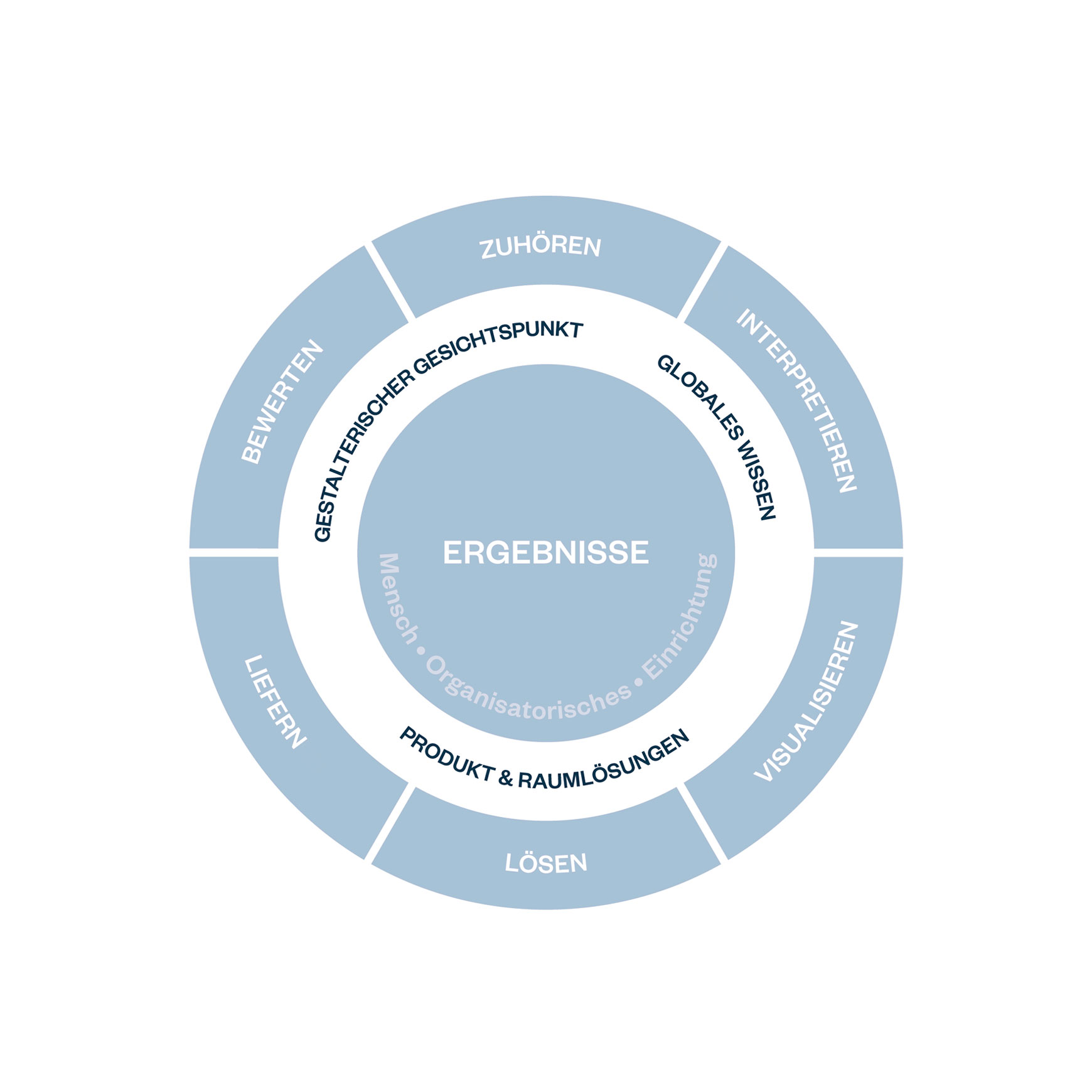 ZUHÖREN

INTERPRETIEREN

VISUALISIEREN

LÖSEN

LIEFERN

BEWERTEN

GESTALTERISCHER GESICHTSPUNKT

GLOBALES WISSEN

PRODUKT & RAUMLÖSUNGEN

ERGEBNISSE

Mensch • Organisatorisches • Einrichtung