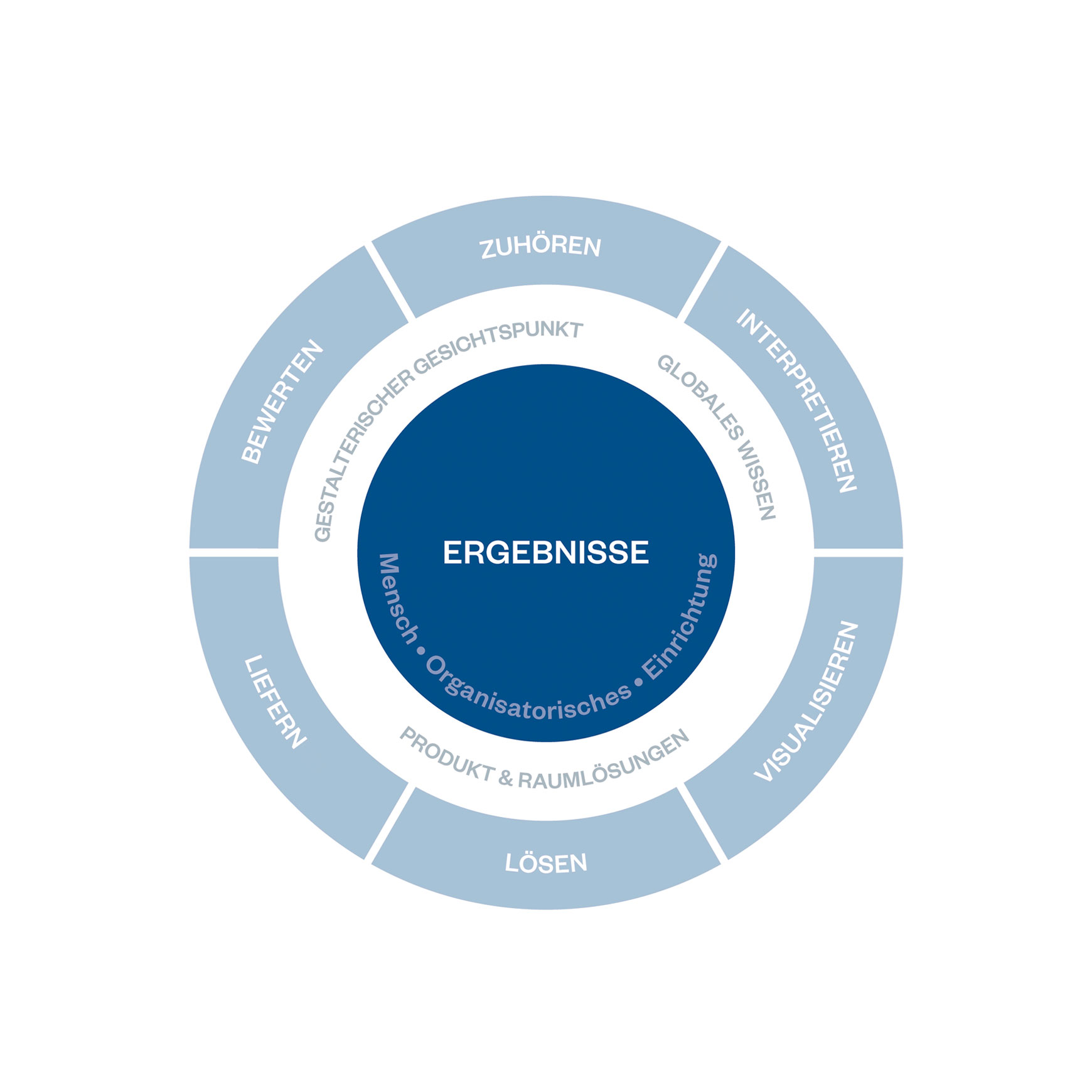 ZUHÖREN

INTERPRETIEREN

VISUALISIEREN

LÖSEN

LIEFERN

BEWERTEN

GESTALTERISCHER GESICHTSPUNKT

GLOBALES WISSEN

PRODUKT & RAUMLÖSUNGEN

ERGEBNISSE

Mensch • Organisatorisches • Einrichtung