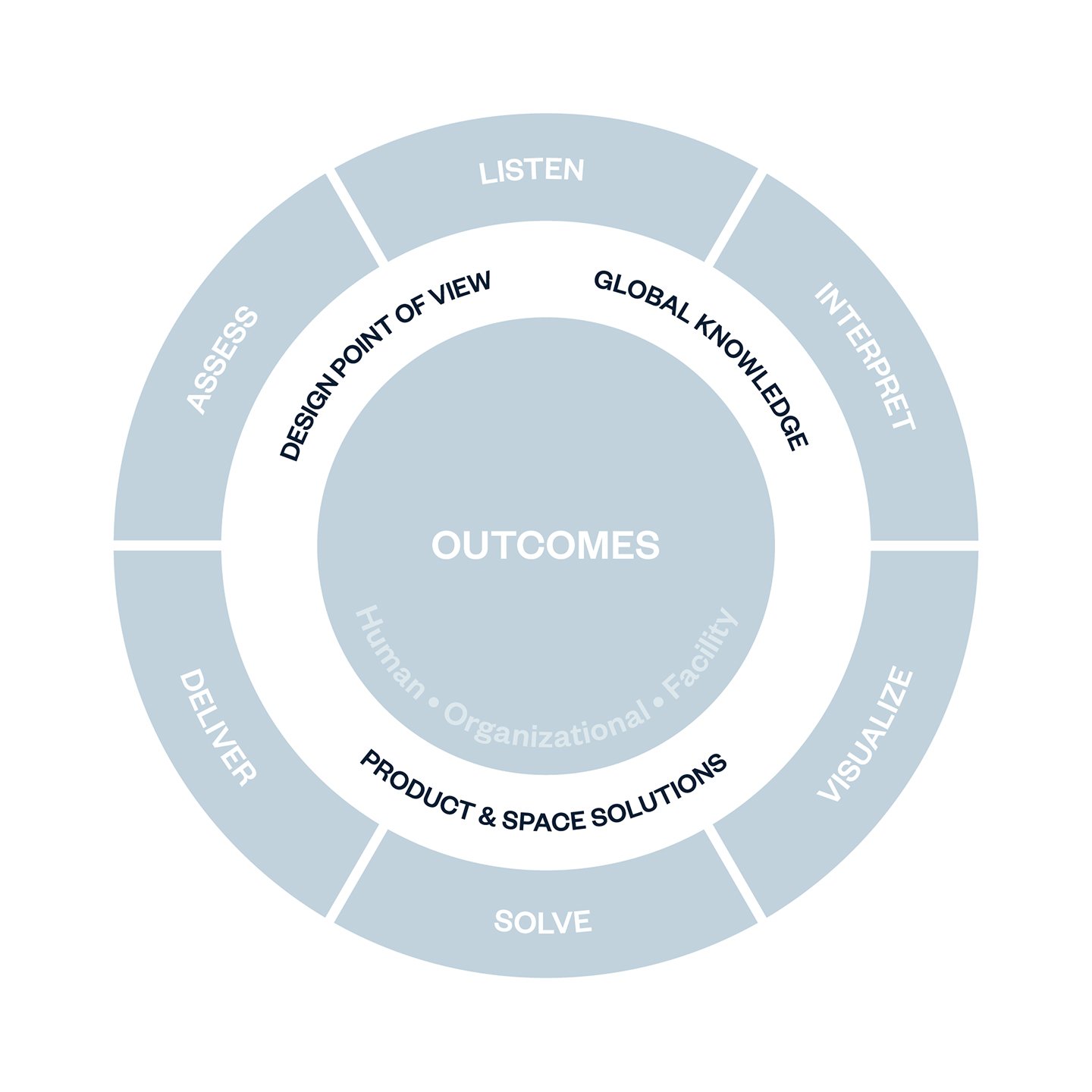 LISTEN
INTERPRET
VISUALIZE
SOLVE
DELIVER
ASSESS

DESIGN POINT OF VIEW
GLOBAL KNOWLEDGE
PRODUCT & SPACE SOLUTIONS

OUTCOMES
Human • Organizational • Facility