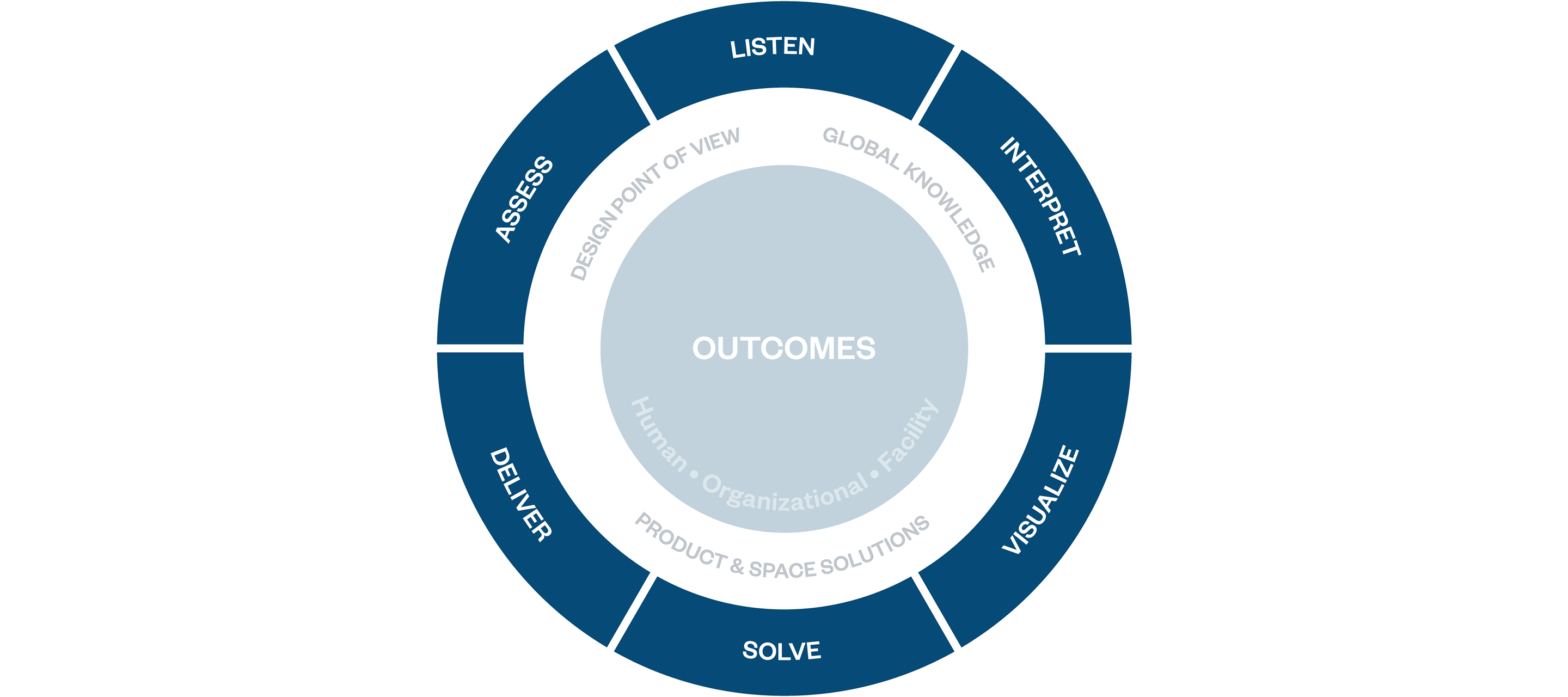 LISTEN

INTERPRET

VISUALIZE

SOLVE

DELIVER

ASSESS

DESIGN POINT OF VIEW

GLOBAL KNOWLEDGE

PRODUCT & SPACE SOLUTIONS

OUTCOMES

Human • Organizational • Facility