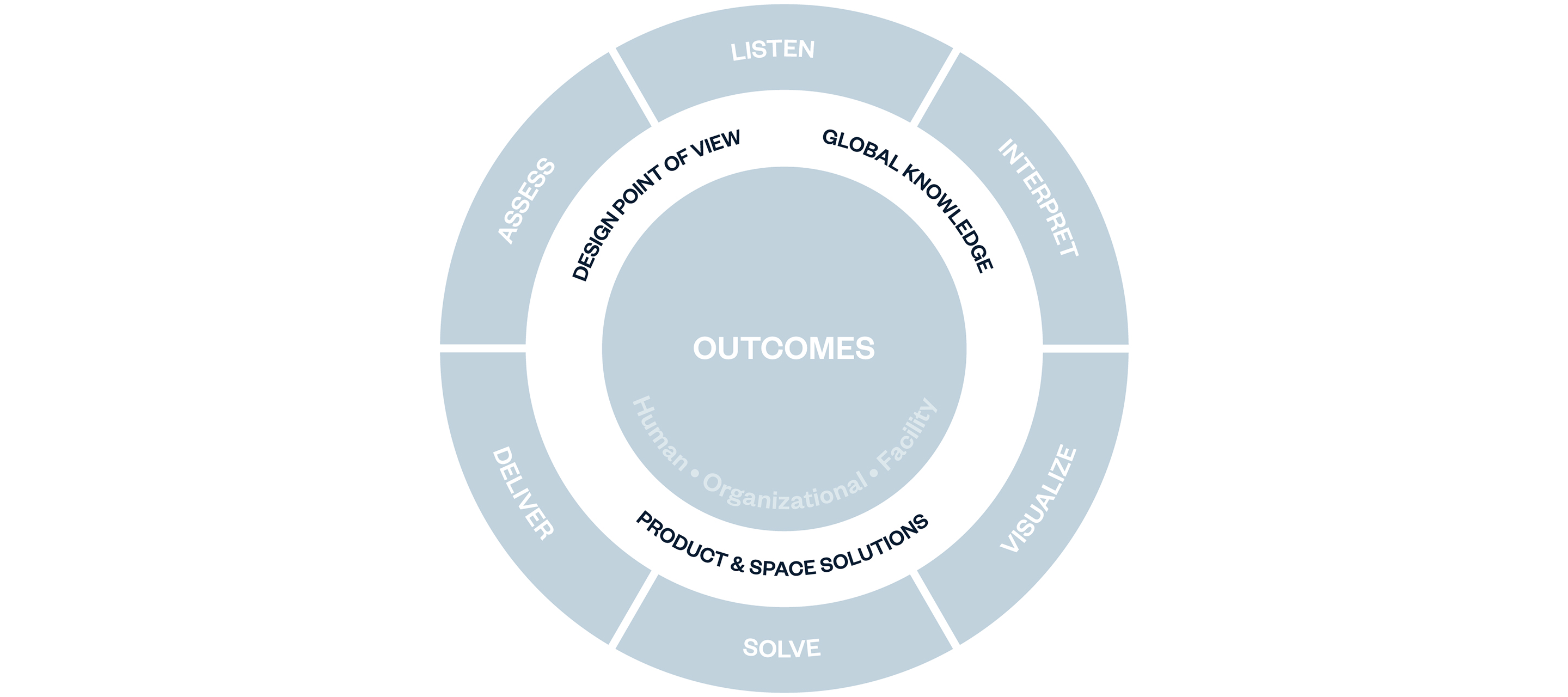 LISTEN
INTERPRET
VISUALIZE
SOLVE
DELIVER
ASSESS

DESIGN POINT OF VIEW
GLOBAL KNOWLEDGE
PRODUCT & SPACE SOLUTIONS

OUTCOMES
Human • Organizational • Facility