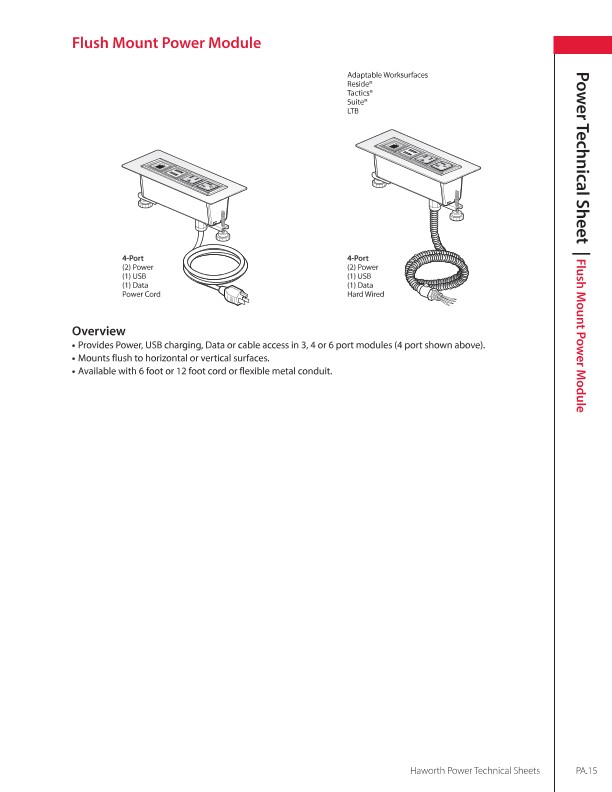 Flush Mount Power Module

Adaptable Worksurfaces
Reside®
Tactics®
Suite®
LTB

4-Port
(2) Power
(1) USB
(1) Data
Power Cord

4-Port
(2) Power
(1) USB
(1) Data
Hard Wired

Overview
• Provides Power, USB charging, Data or cable access in 3, 4 or 6 port modules (4 port shown above).
• Mounts flush to horizontal or vertical surfaces.
• Available with 6 foot or 12 foot cord or flexible metal conduit.

Power Technical Sheet | Flush Mount Power Module

Haworth Power Technical Sheets

PA.15