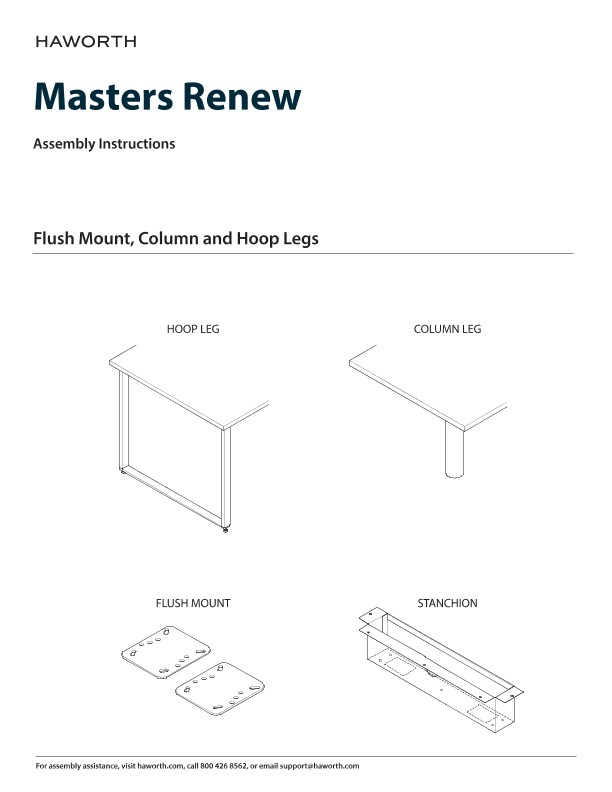 HAWORTH

Masters Renew

Assembly Instructions

Flush Mount, Column and Hoop Legs

HOOP LEG

COLUMN LEG

FLUSH MOUNT

STANCHION

For assembly assistance, visit haworth.com, call 800 426 8562, or email support@haworth.com