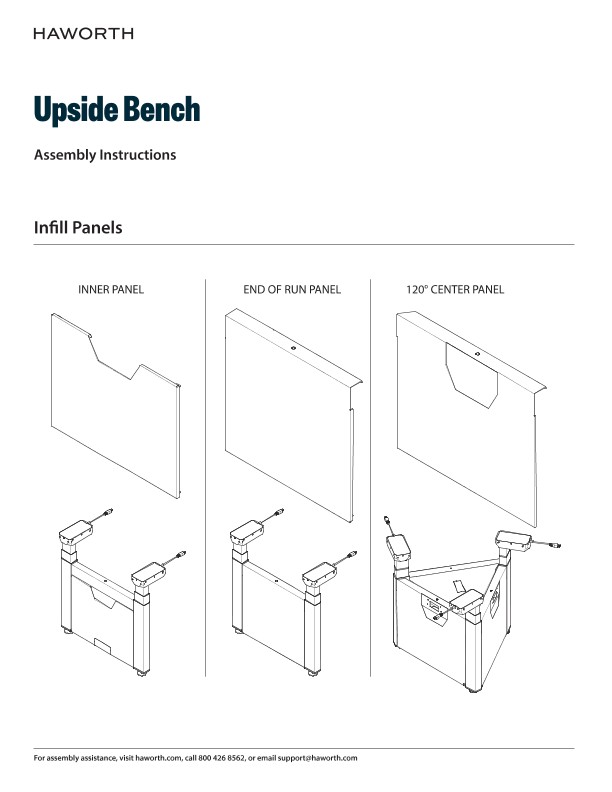 HAWORTH

Upside Bench

Assembly Instructions

Infill Panels

INNER PANEL

END OF RUN PANEL

120° CENTER PANEL

For assembly assistance, visit haworth.com, call 800 426 8562, or email support@haworth.com