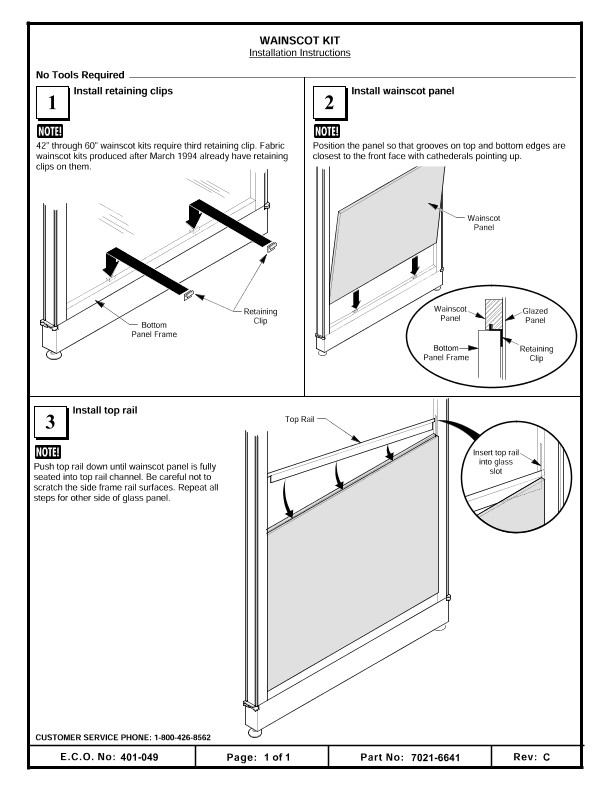 WAINSCOT KIT
Installation Instructions

No Tools Required

1 Install retaining clips

NOTE!
42" through 60" wainscot kits require third retaining clip. Fabric wainscot kits produced after March 1994 already have retaining clips on them.

Bottom Panel Frame

Retaining Clip

2 Install wainscot panel

NOTE!
Position the panel so that grooves on top and bottom edges are closest to the front face with cathederals pointing up.

Wainscot Panel

Wainscot Panel

Glazed Panel

Bottom Panel Frame

Retaining Clip

3 Install top rail

NOTE!
Push top rail down until wainscot panel is fully seated into top rail channel. Be careful not to scratch the side frame rail surfaces. Repeat all steps for other side of glass panel.

Top Rail

Insert top rail into glass slot

CUSTOMER SERVICE PHONE: 1-800-426-8562

| E.C.O. No: 401-049 | Page: 1 of 1 | Part No: 7021-6641 | Rev: C |
|---|---|---|---|