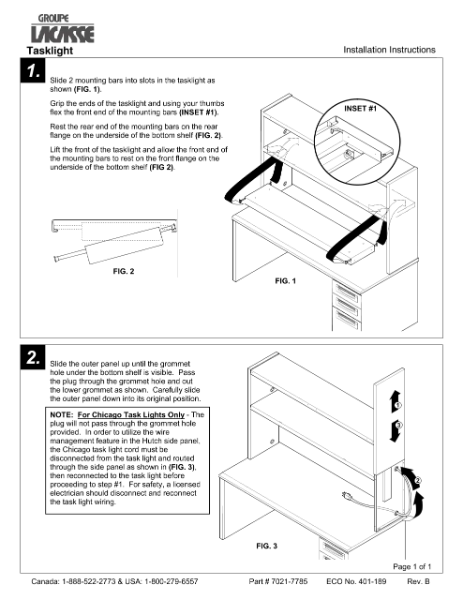 GROUPE
LACASSE

Tasklight

Installation Instructions

1.

Slide 2 mounting bars into slots in the tasklight as shown (FIG. 1).

Grip the ends of the tasklight and using your thumbs flex the front end of the mounting bars (INSET #1).

Rest the rear end of the mounting bars on the rear flange on the underside of the bottom shelf (FIG. 2).

Lift the front of the tasklight and allow the front end of the mounting bars to rest on the front flange on the underside of the bottom shelf (FIG 2).

INSET #1

FIG. 2

FIG. 1

2.

Slide the outer panel up until the grommet hole under the bottom shelf is visible. Pass the plug through the grommet hole and out the lower grommet as shown. Carefully slide the outer panel down into its original position.

NOTE: For Chicago Task Lights Only - The plug will not pass through the grommet hole provided. In order to utilize the wire management feature in the Hutch side panel, the Chicago task light cord must be disconnected from the task light and routed through the side panel as shown in (FIG. 3), then reconnected to the task light before proceeding to step #1. For safety, a licensed electrician should disconnect and reconnect the task light wiring.

1

3

2

FIG. 3

Page 1 of 1

Canada: 1-888-522-2773 & USA: 1-800-279-6557

Part # 7021-7785

ECO No. 401-189

Rev. B