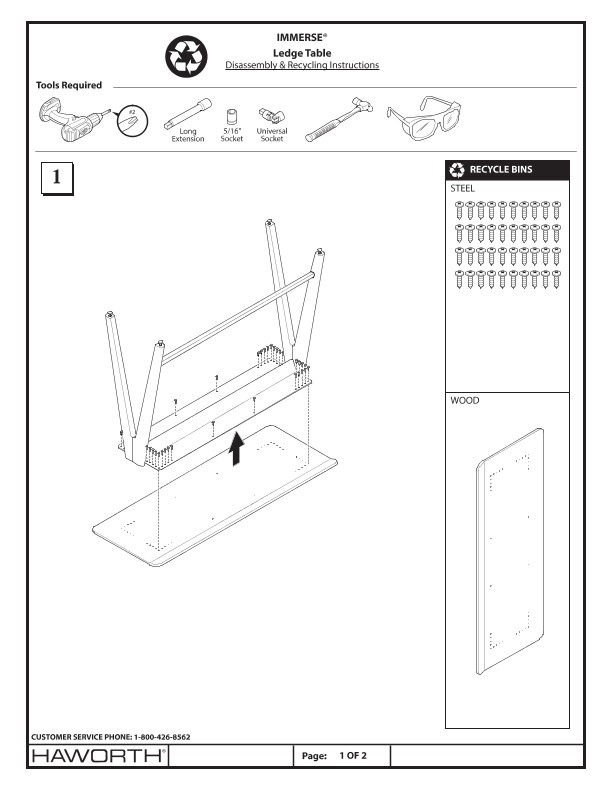 IMMERSE®
Ledge Table
Disassembly & Recycling Instructions

Tools Required

#2

Long Extension

5/16" Socket

Universal Socket

1

RECYCLE BINS

STEEL

WOOD

CUSTOMER SERVICE PHONE: 1-800-426-8562

HAWORTH®

Page: 1 OF 2