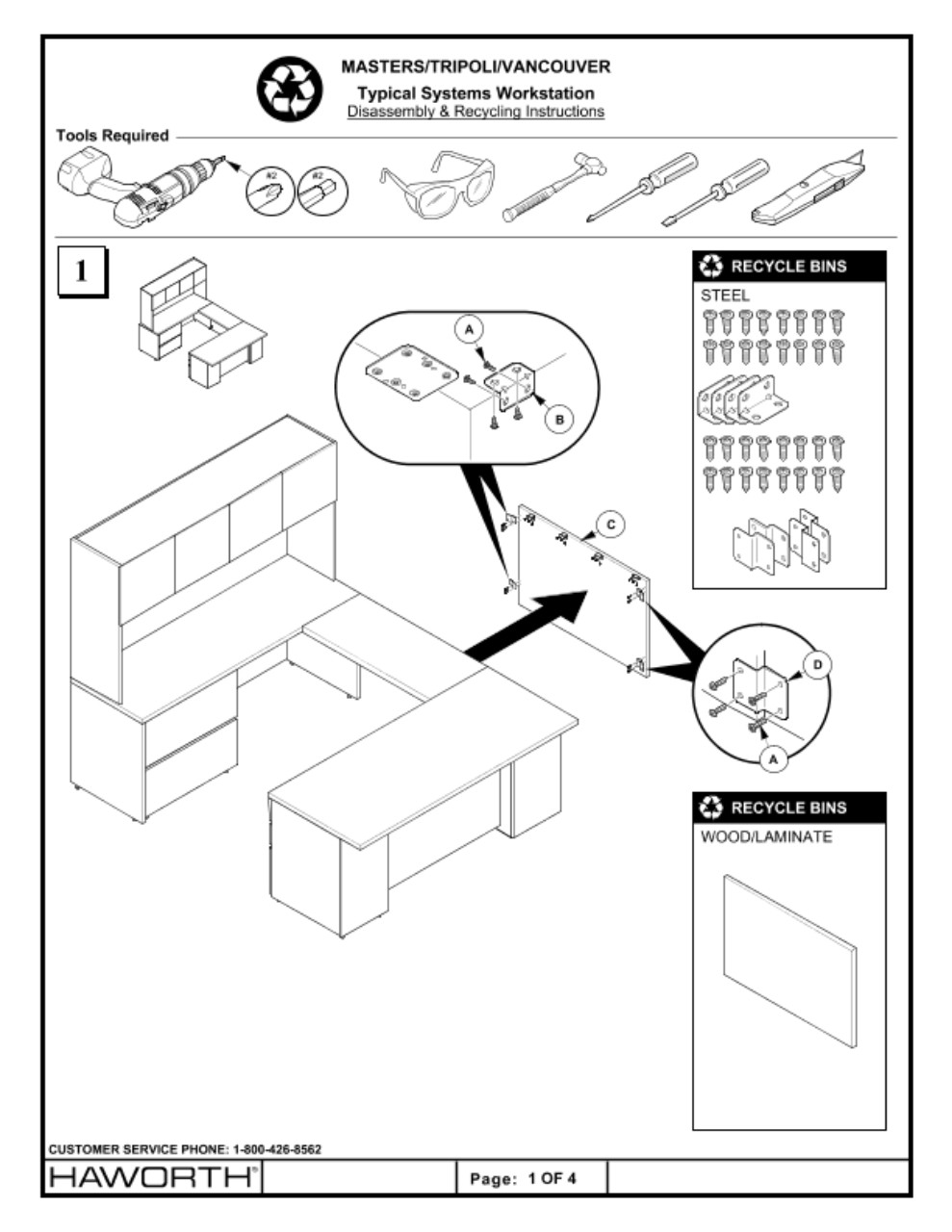 MASTERS/TRIPOLI/VANCOUVER
Typical Systems Workstation
Disassembly & Recycling Instructions

Tools Required

#2 #2

1

A

B

C

D

A

RECYCLE BINS
STEEL

RECYCLE BINS
WOOD/LAMINATE

CUSTOMER SERVICE PHONE: 1-800-426-8562

HAWORTH®

Page: 1 OF 4