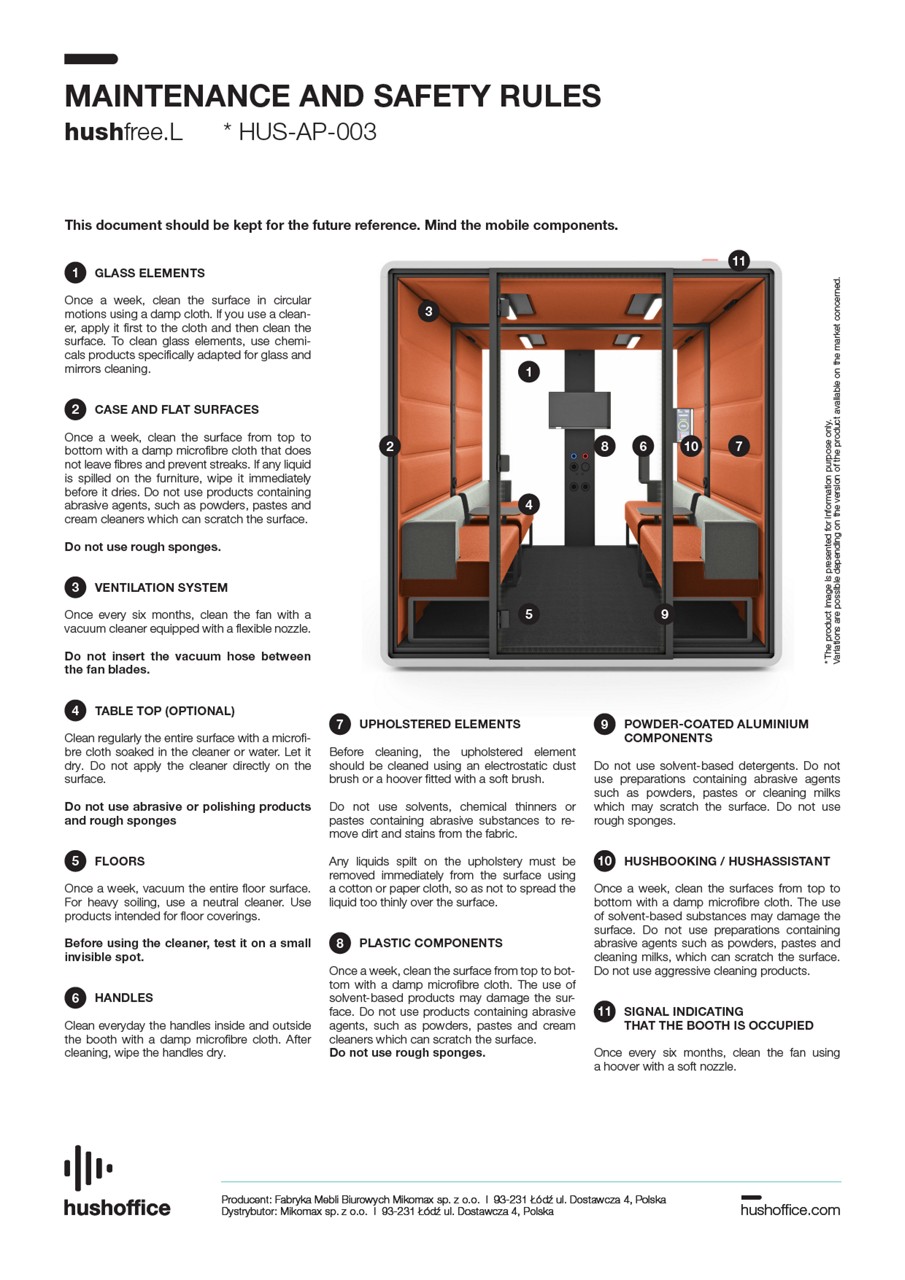 MAINTENANCE AND SAFETY RULES
hushfree.L * HUS-AP-003

This document should be kept for the future reference. Mind the mobile components.

1 GLASS ELEMENTS

Once a week, clean the surface in circular motions using a damp cloth. If you use a cleaner, apply it first to the cloth and then clean the surface. To clean glass elements, use chemicals products specifically adapted for glass and mirrors cleaning.

2 CASE AND FLAT SURFACES

Once a week, clean the surface from top to bottom with a damp microfibre cloth that does not leave fibres and prevent streaks. If any liquid is spilled on the furniture, wipe it immediately before it dries. Do not use products containing abrasive agents, such as powders, pastes and cream cleaners which can scratch the surface.

Do not use rough sponges.

3 VENTILATION SYSTEM

Once every six months, clean the fan with a vacuum cleaner equipped with a flexible nozzle.

Do not insert the vacuum hose between the fan blades.

4 TABLE TOP (OPTIONAL)

Clean regularly the entire surface with a microfibre cloth soaked in the cleaner or water. Let it dry. Do not apply the cleaner directly on the surface.

Do not use abrasive or polishing products and rough sponges

5 FLOORS

Once a week, vacuum the entire floor surface. For heavy soiling, use a neutral cleaner. Use products intended for floor coverings.

Before using the cleaner, test it on a small invisible spot.

6 HANDLES

Clean everyday the handles inside and outside the booth with a damp microfibre cloth. After cleaning, wipe the handles dry.

11 3 1 2 8 6 10 7 4 5 9

* The product image is presented for information purpose only. Variations are possible depending on the version of the product available on the market concerned.

7 UPHOLSTERED ELEMENTS

Before cleaning, the upholstered element should be cleaned using an electrostatic dust brush or a hoover fitted with a soft brush.

Do not use solvents, chemical thinners or pastes containing abrasive substances to remove dirt and stains from the fabric.

Any liquids spilt on the upholstery must be removed immediately from the surface using a cotton or paper cloth, so as not to spread the liquid too thinly over the surface.

8 PLASTIC COMPONENTS

Once a week, clean the surface from top to bottom with a damp microfibre cloth. The use of solvent-based products may damage the surface. Do not use products containing abrasive agents, such as powders, pastes and cream cleaners which can scratch the surface.
Do not use rough sponges.

9 POWDER-COATED ALUMINIUM COMPONENTS

Do not use solvent-based detergents. Do not use preparations containing abrasive agents such as powders, pastes or cleaning milks which may scratch the surface. Do not use rough sponges.

10 HUSHBOOKING / HUSHASSISTANT

Once a week, clean the surfaces from top to bottom with a damp microfibre cloth. The use of solvent-based substances may damage the surface. Do not use preparations containing abrasive agents such as powders, pastes and cleaning milks, which can scratch the surface. Do not use aggressive cleaning products.

11 SIGNAL INDICATING THAT THE BOOTH IS OCCUPIED

Once every six months, clean the fan using a hoover with a soft nozzle.

hushoffice

Producent: Fabryka Mebli Biurowych Mikomax sp. z o.o. | 93-231 Łódź ul. Dostawcza 4, Polska
Dystrybutor: Mikomax sp. z o.o. | 93-231 Łódź ul. Dostawcza 4, Polska

hushoffice.com