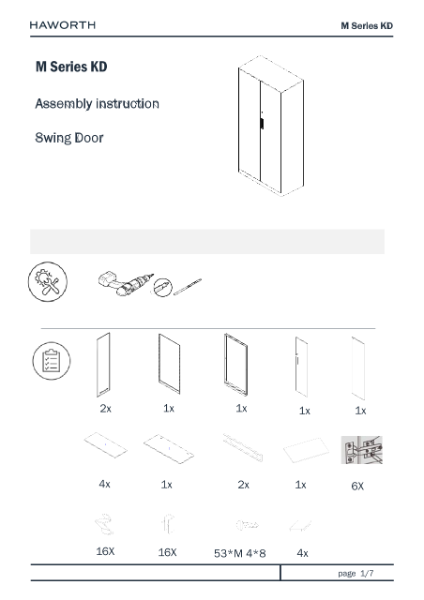 HAWORTH

M Series KD

M Series KD

Assembly instruction

Swing Door

2x 1x 1x 1x 1x

4x 1x 2x 1x 6X

16X 16X 53*M 4*8 4x

page 1/7