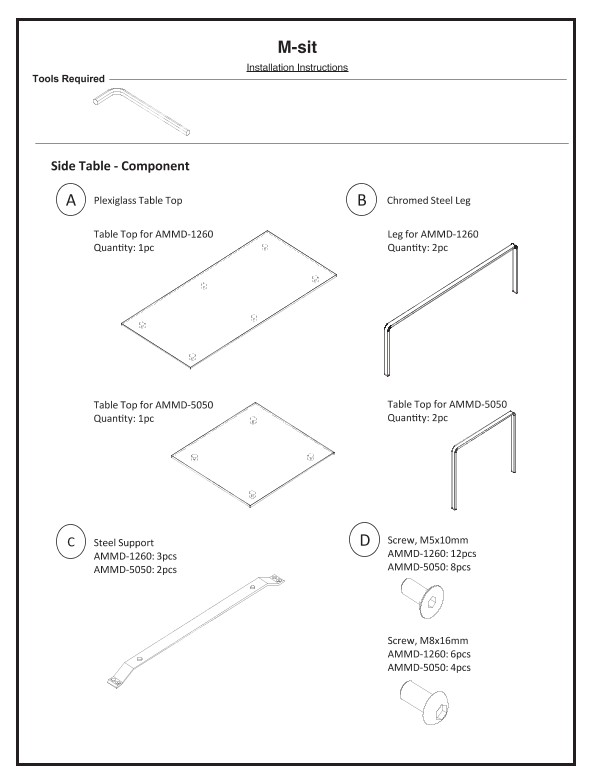 M-sit

Installation Instructions

Tools Required

Side Table - Component

A Plexiglass Table Top

Table Top for AMMD-1260
Quantity: 1pc

Table Top for AMMD-5050
Quantity: 1pc

B Chromed Steel Leg

Leg for AMMD-1260
Quantity: 2pc

Table Top for AMMD-5050
Quantity: 2pc

C Steel Support
AMMD-1260: 3pcs
AMMD-5050: 2pcs

D Screw, M5x10mm
AMMD-1260: 12pcs
AMMD-5050: 8pcs

Screw, M8x16mm
AMMD-1260: 6pcs
AMMD-5050: 4pcs