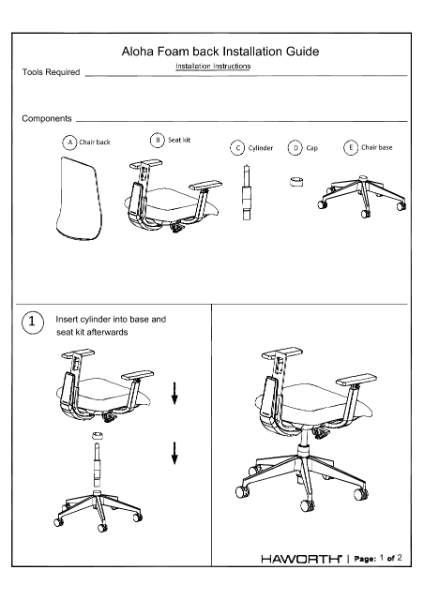 Aloha Foam back Installation Guide

Installation Instructions

Tools Required

Components

A Chair back

B Seat kit

C Cylinder

D Cap

E Chair base

1 Insert cylinder into base and seat kit afterwards

HAWORTH | Page: 1 of 2