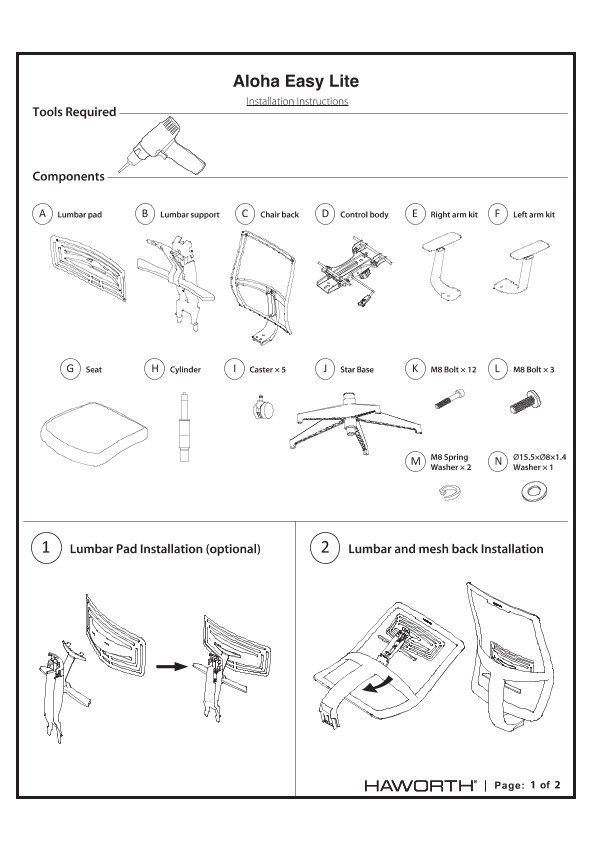 Aloha Easy Lite

Installation Instructions

Tools Required

Components

A Lumbar pad

B Lumbar support

C Chair back

D Control body

E Right arm kit

F Left arm kit

G Seat

H Cylinder

I Caster × 5

J Star Base

K M8 Bolt × 12

L M8 Bolt × 3

M M8 Spring Washer × 2

N Ø15.5×Ø8×1.4 Washer × 1

1 Lumbar Pad Installation (optional)

2 Lumbar and mesh back Installation

HAWORTH® | Page: 1 of 2