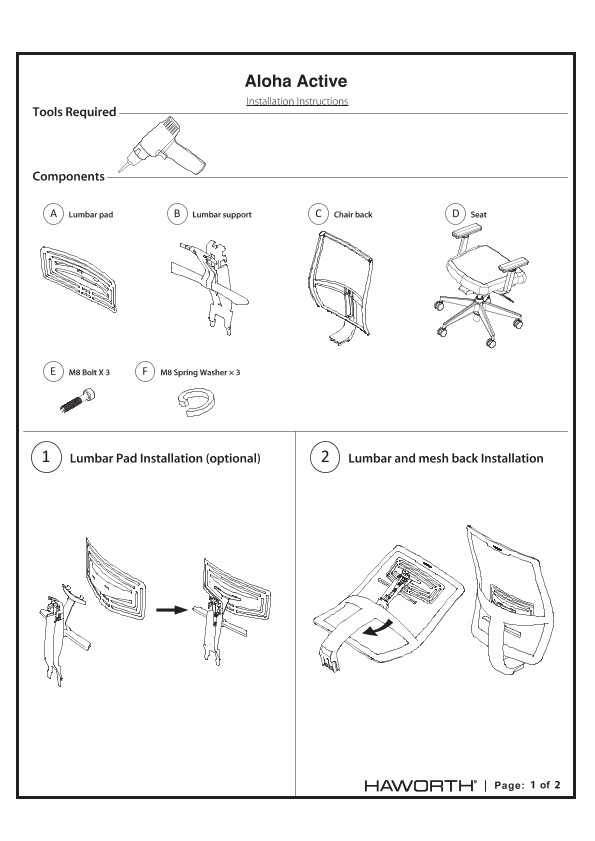 Aloha Active

Installation Instructions

Tools Required

Components

A Lumbar pad

B Lumbar support

C Chair back

D Seat

E M8 Bolt X 3

F M8 Spring Washer × 3

1 Lumbar Pad Installation (optional)

2 Lumbar and mesh back Installation

HAWORTH® | Page: 1 of 2