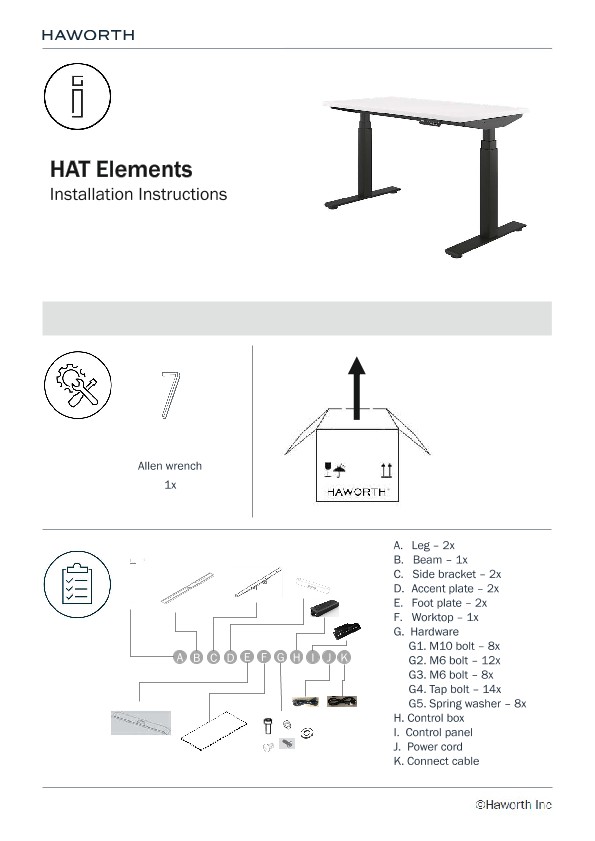 HAWORTH

HAT Elements
Installation Instructions

Allen wrench
1x

HAWORTH

A B C D E F G H I J K

A. Leg – 2x
B. Beam – 1x
C. Side bracket – 2x
D. Accent plate – 2x
E. Foot plate – 2x
F. Worktop – 1x
G. Hardware
G1. M10 bolt – 8x
G2. M6 bolt – 12x
G3. M6 bolt – 8x
G4. Tap bolt – 14x
G5. Spring washer – 8x
H. Control box
I. Control panel
J. Power cord
K. Connect cable

©Haworth Inc